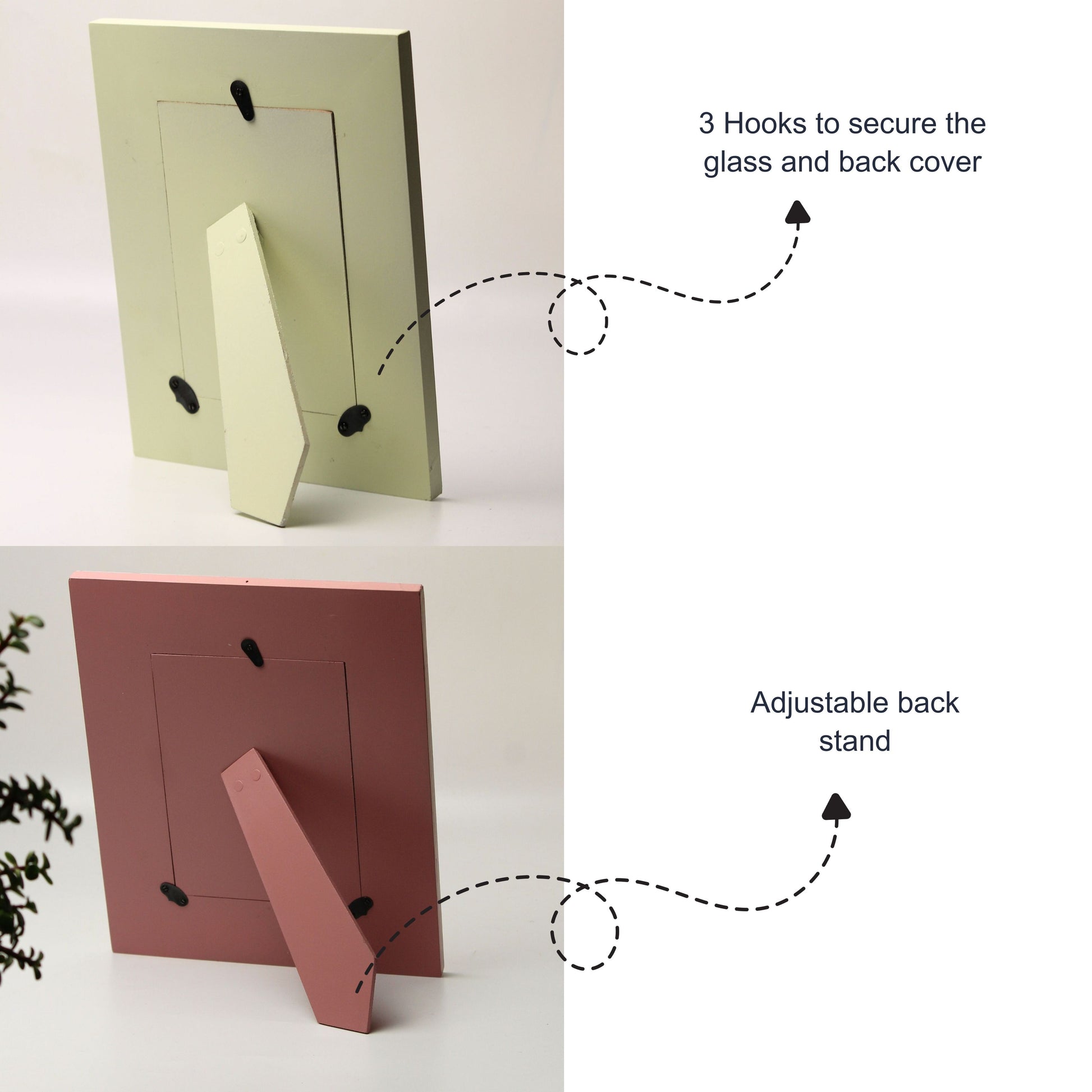 3 Hooks to secure the glass and back cover

Adjustable back stand